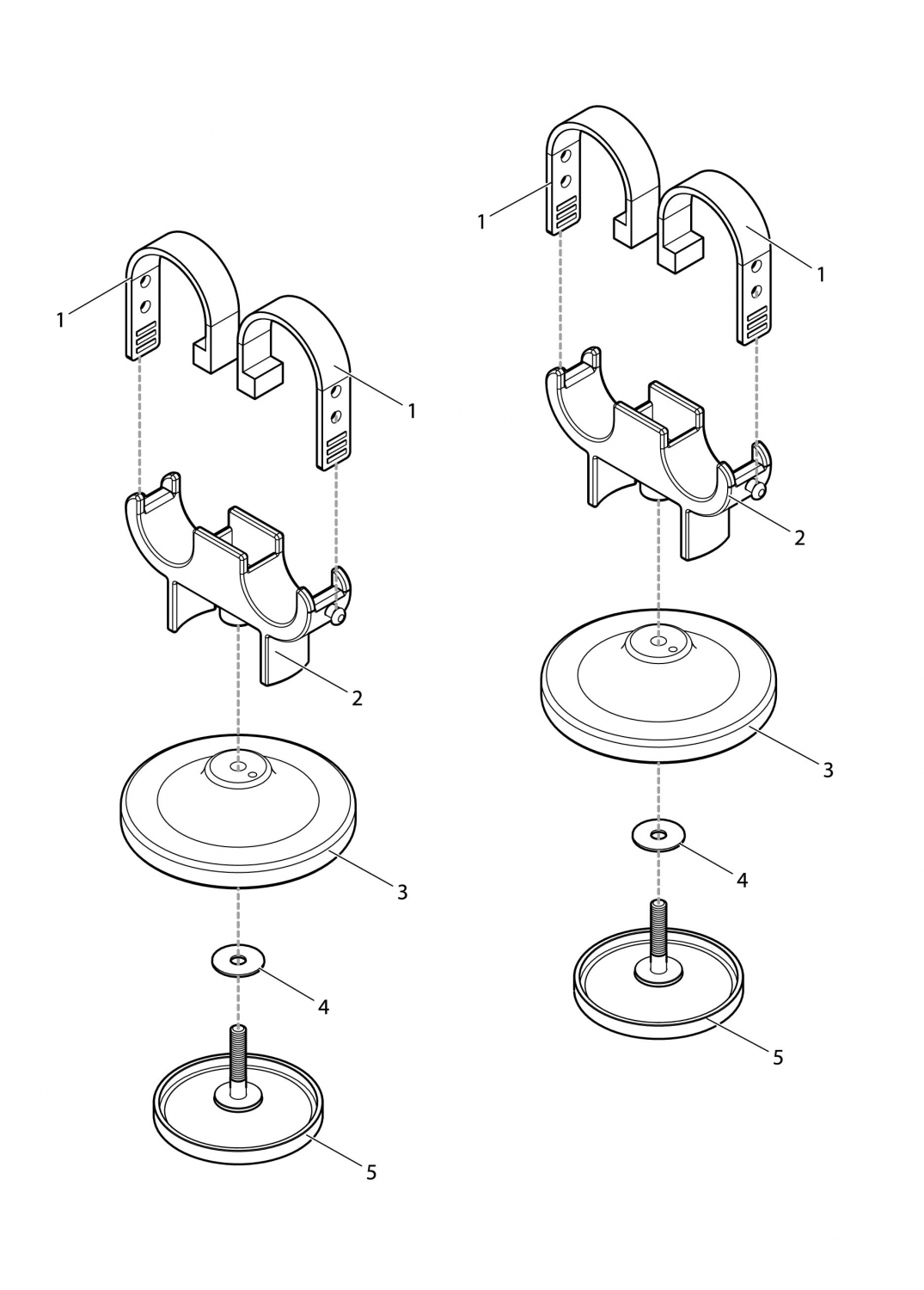 1
1
2
3
4
5
1
1
2
3
4
5