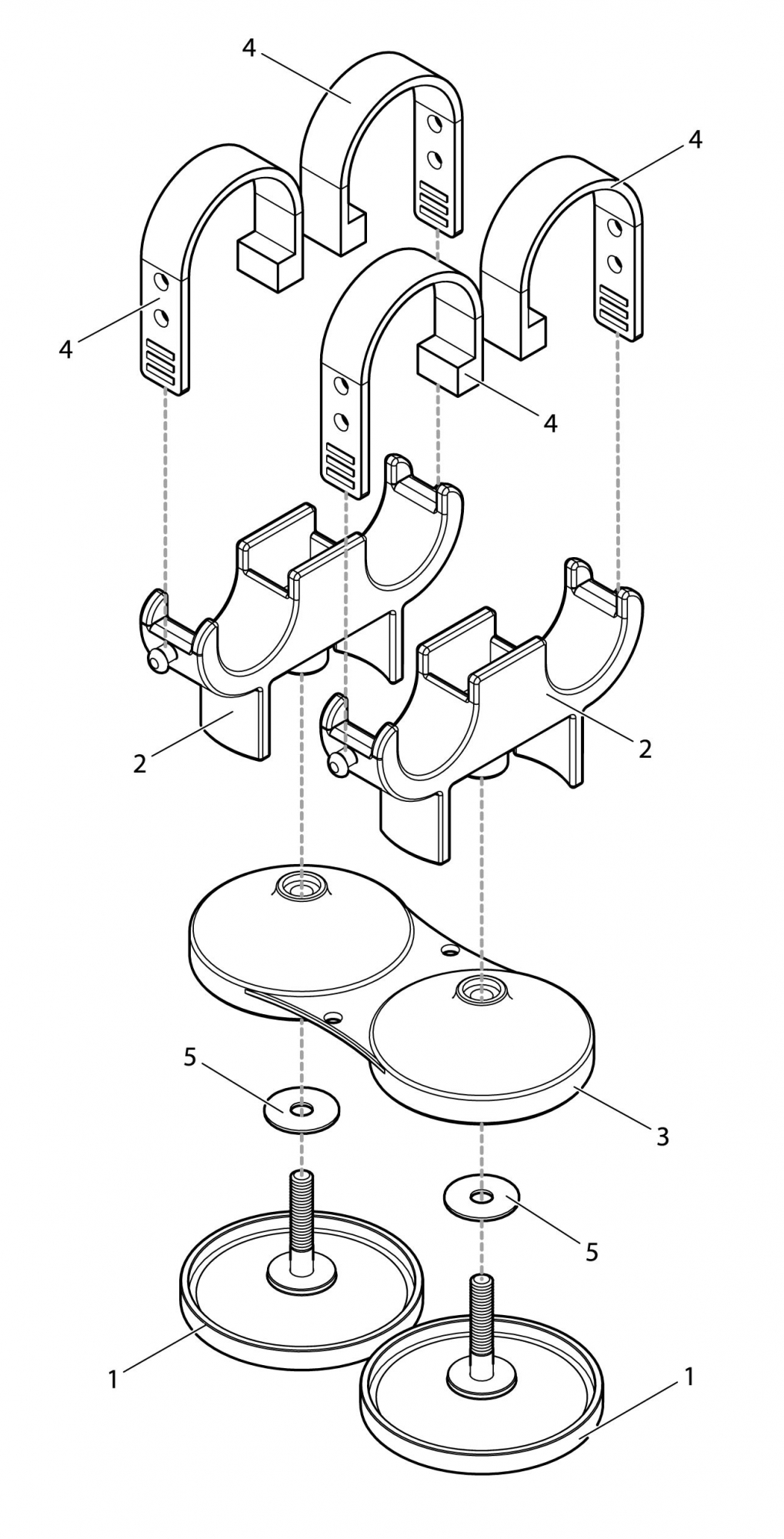 4
4
4
4
2
2
5
3
5
1
1