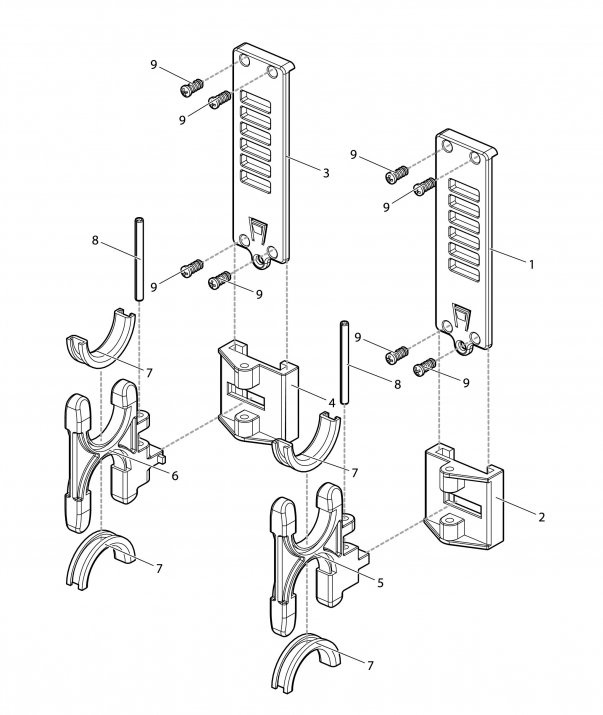 9
9
3
9
9
1
8
9
9
9
9
7
4
8
6
7
2
7
5
7