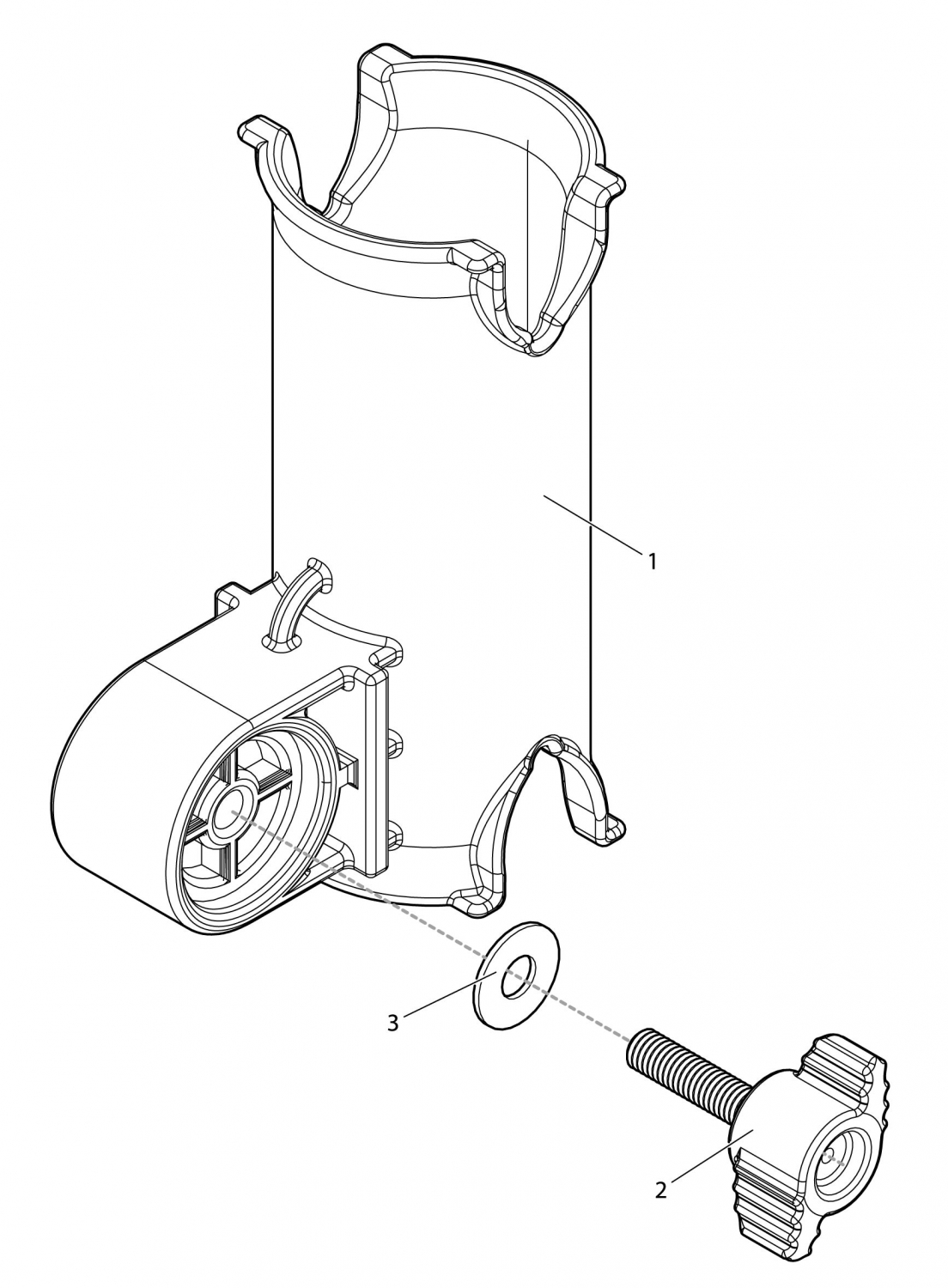 1

3

2