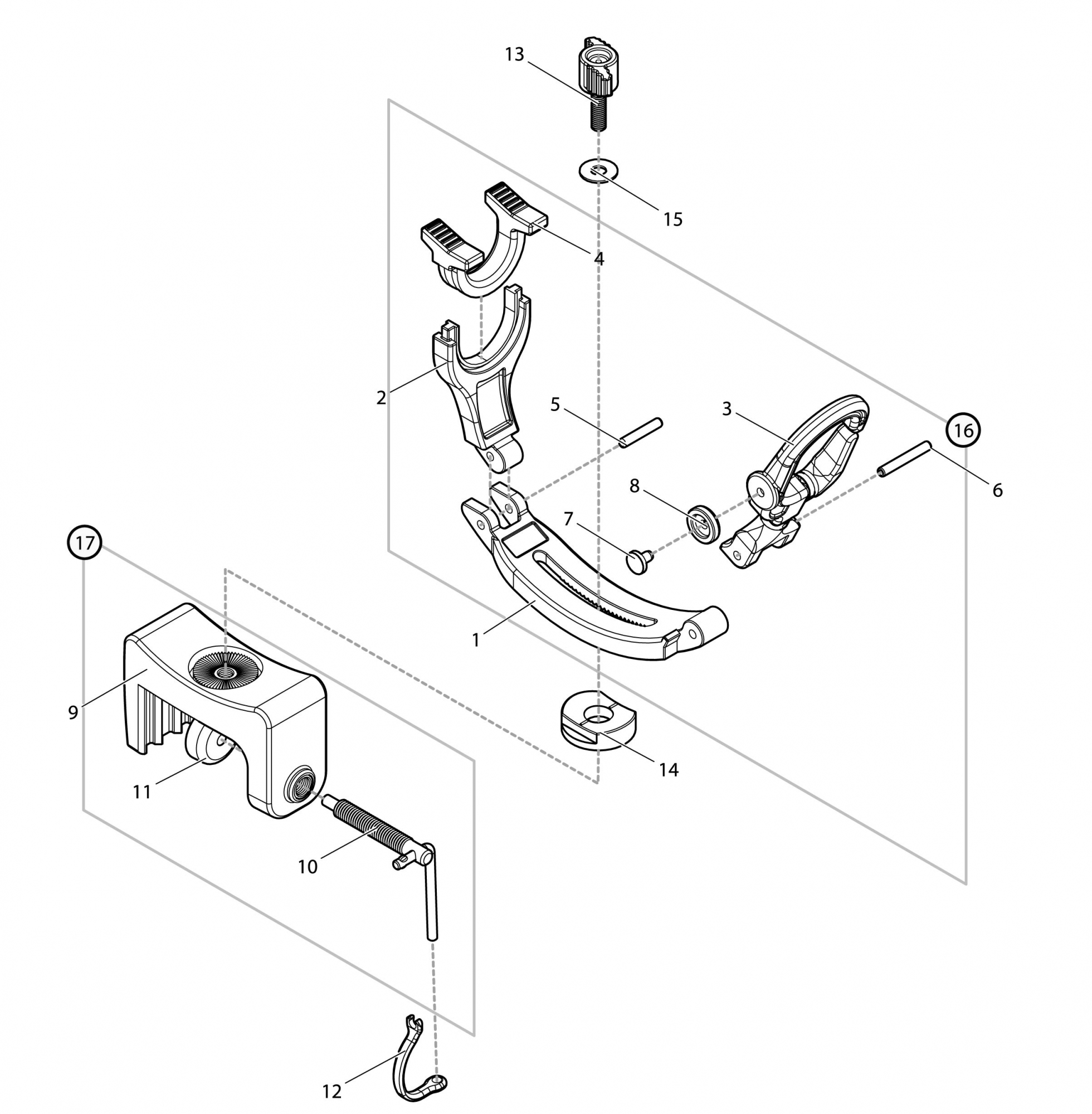 13
15
4
2
5
3
16
6
8
7
17
1
9
14
11
10
12