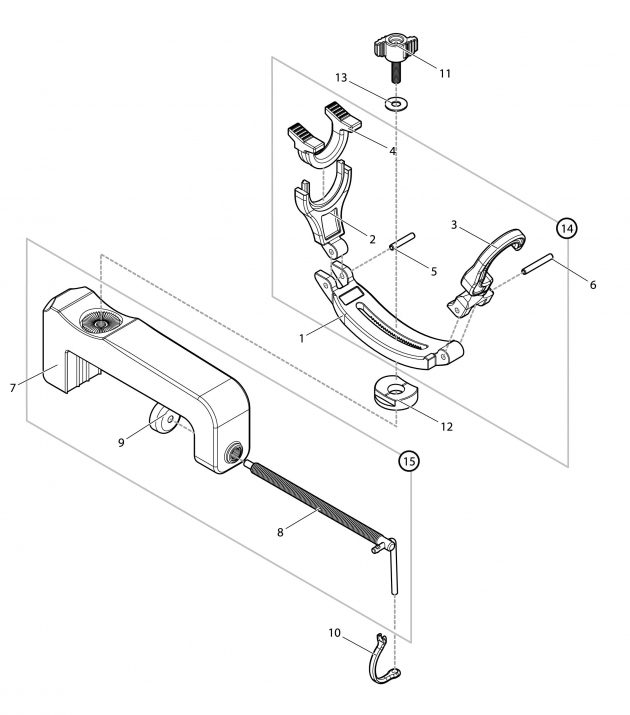 11
13
4
2
3
14
5
6
1
7
12
9
15
8
10