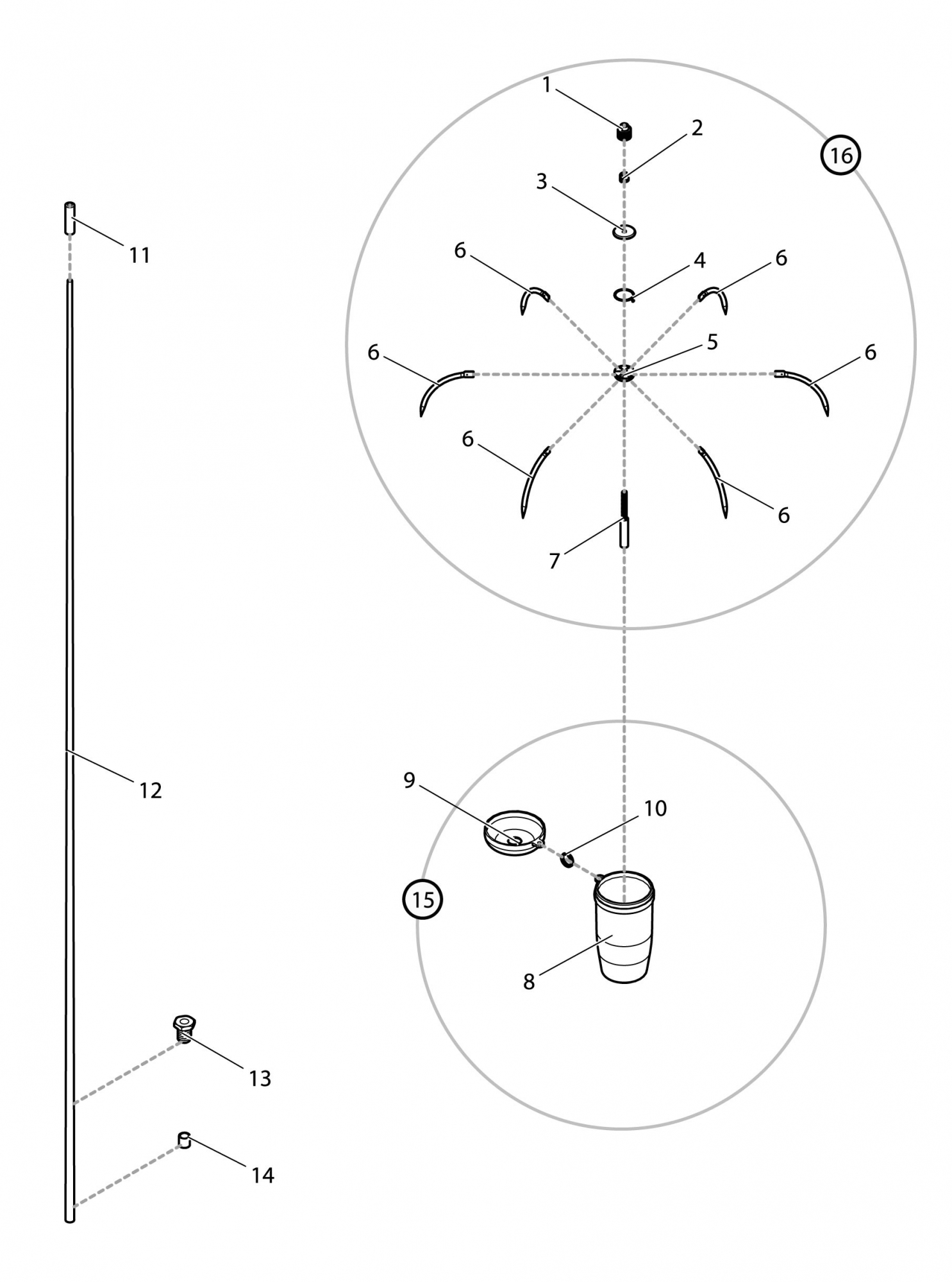 1
2
16
3
11
6
4
6
5
6
6
6
6
7
12
9
10
15
8
13
14