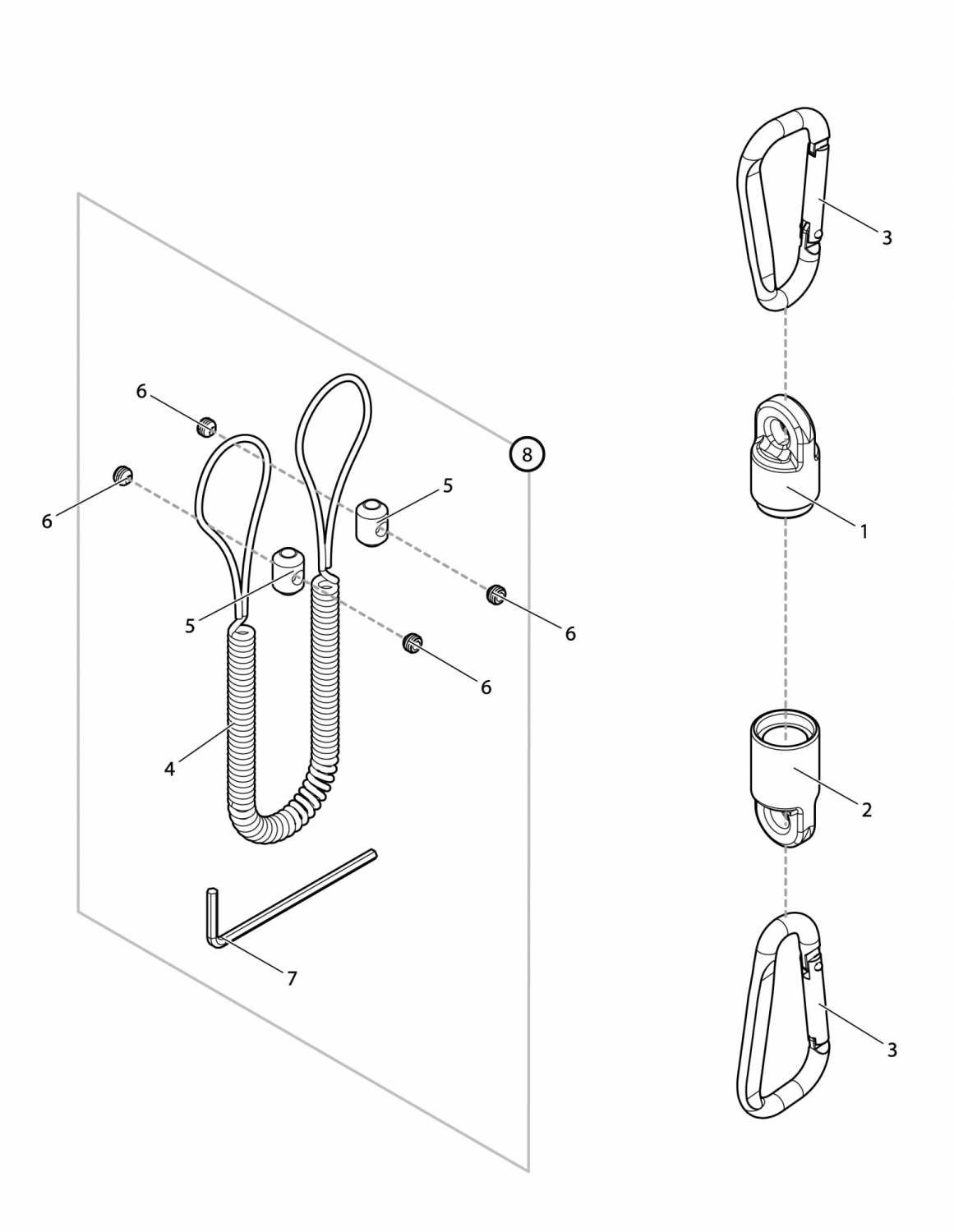 3

6

8

6

5

1

5

6

6

4

2

7

3