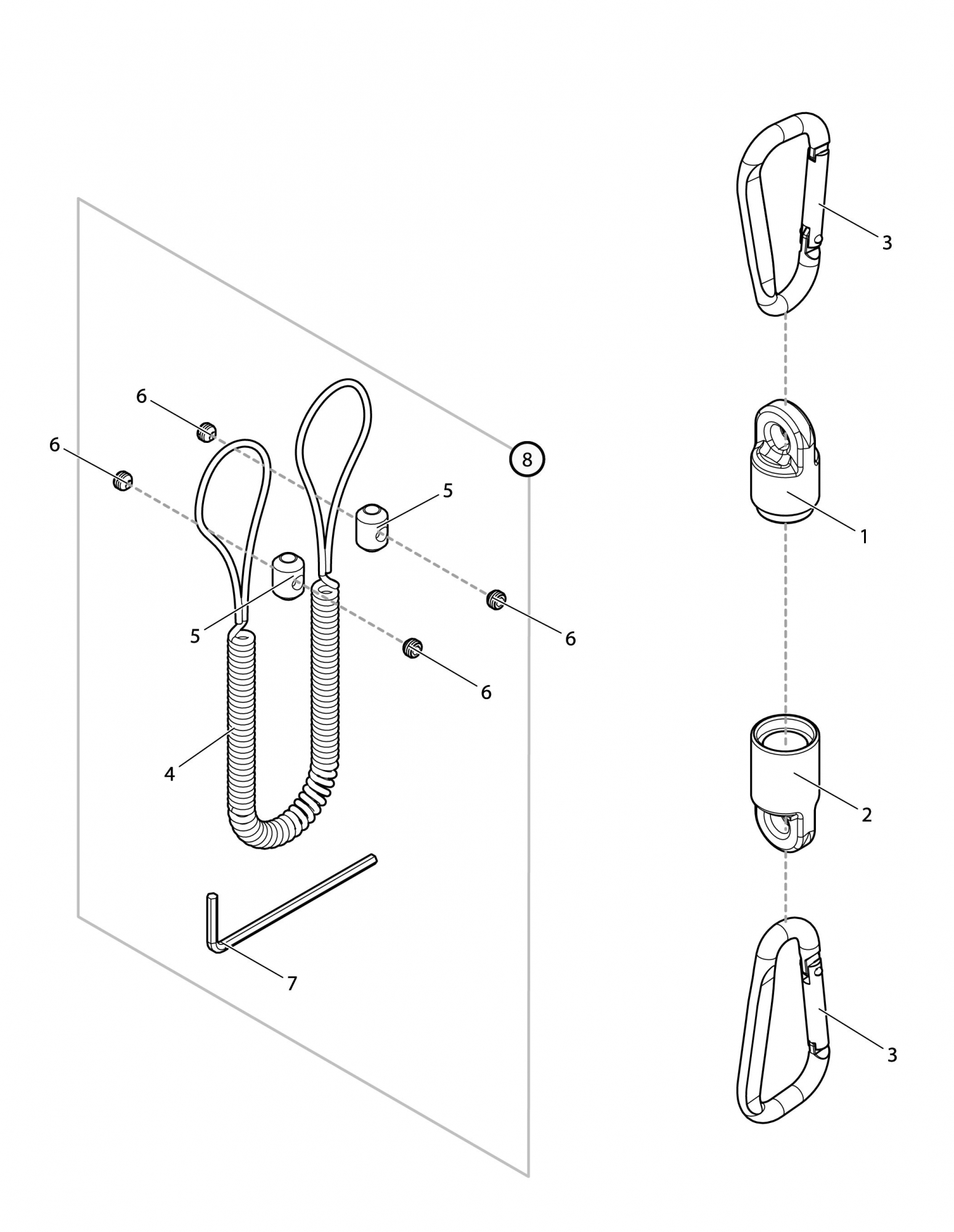 3
6
6
8
5
1
5
6
6
4
2
7
3