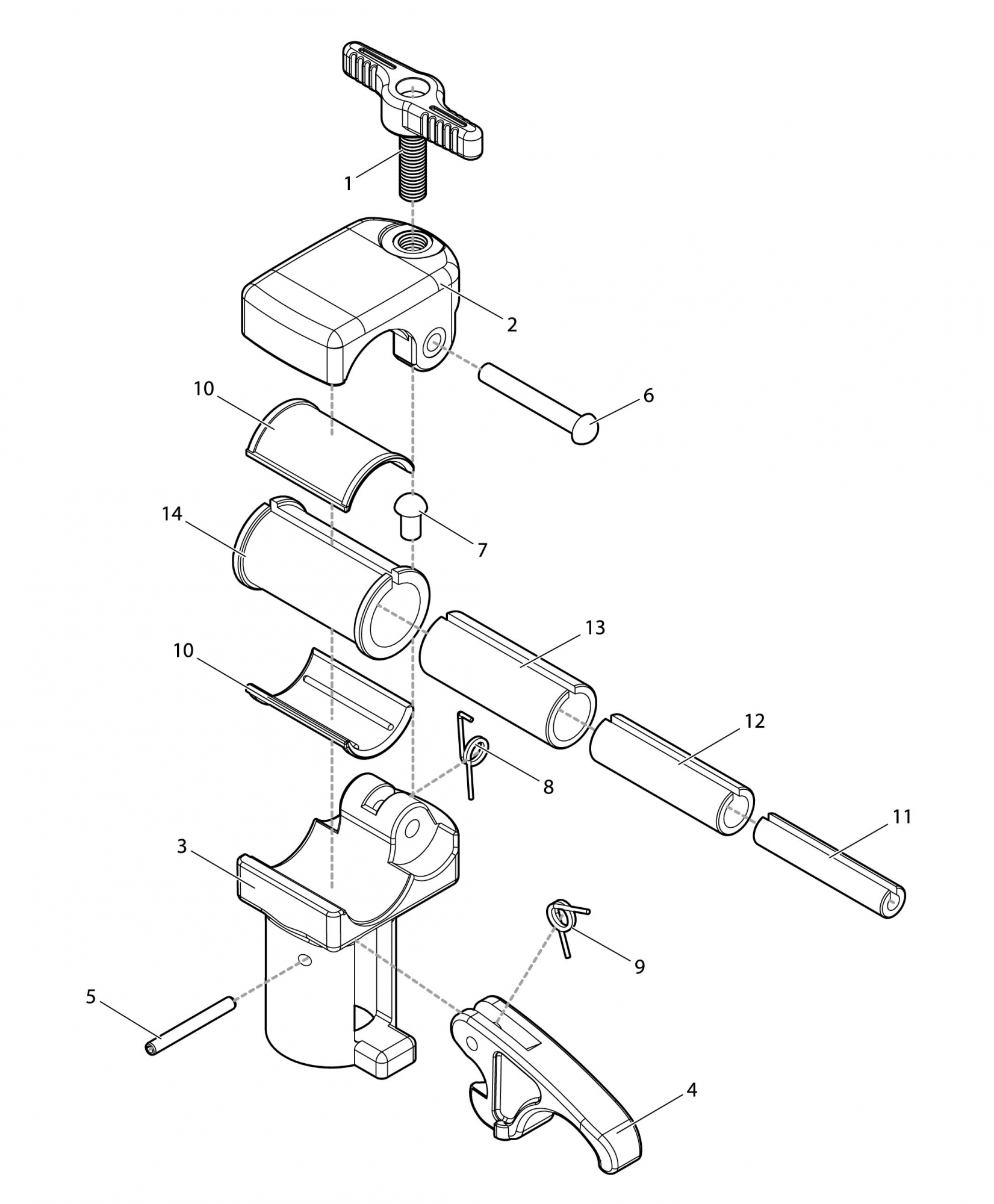 1
2
10
6
14
7
13
10
12
8
11
3
9
5
4