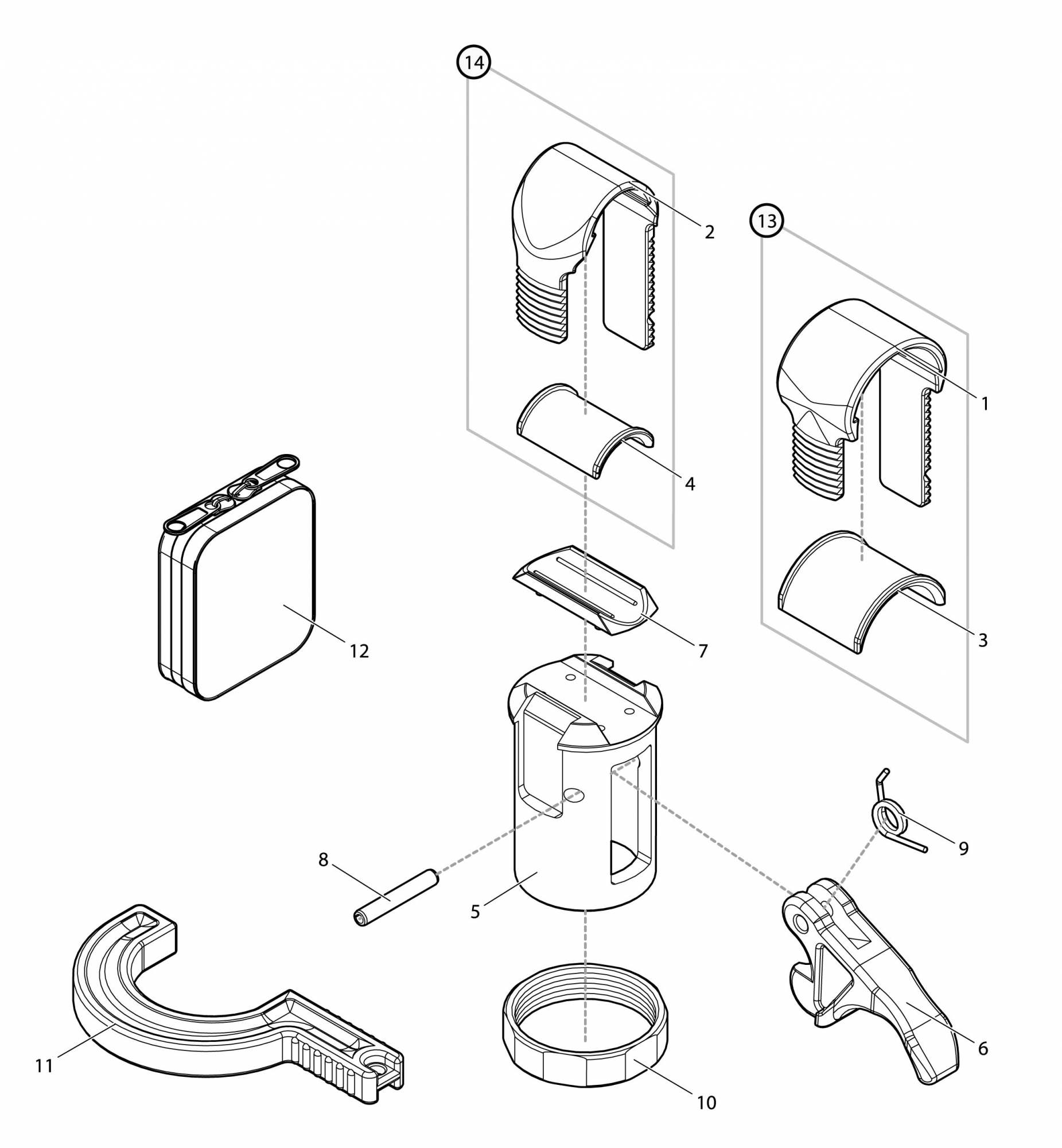 14
2
13
1
4
12
7
3
9
8
5
6
11
10