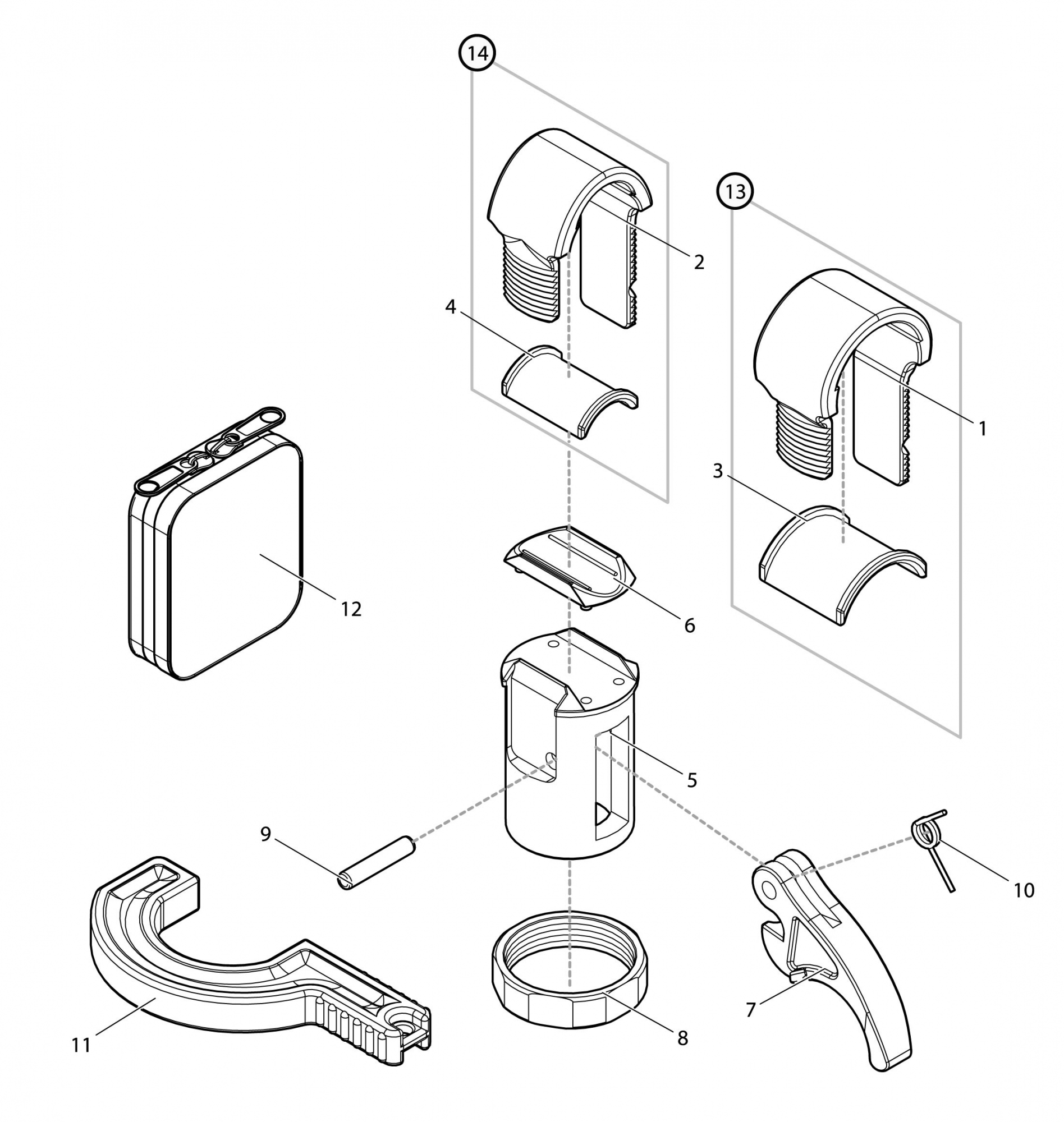 14
13
2
4
1
3
12
6
5
9
10
11
8
7