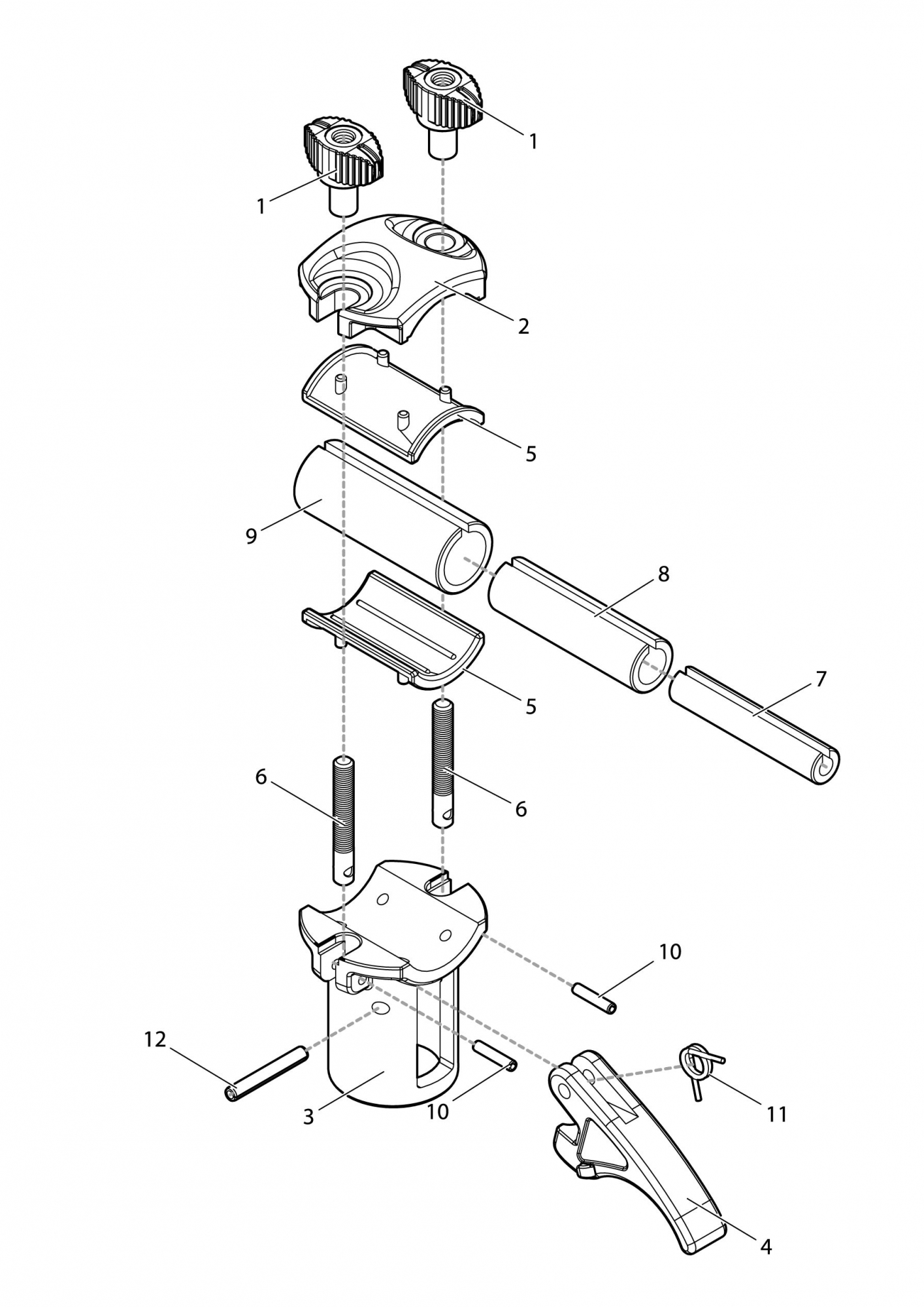 1
1
2
5
9
8
5
7
6
6
10
12
3
10
11
4