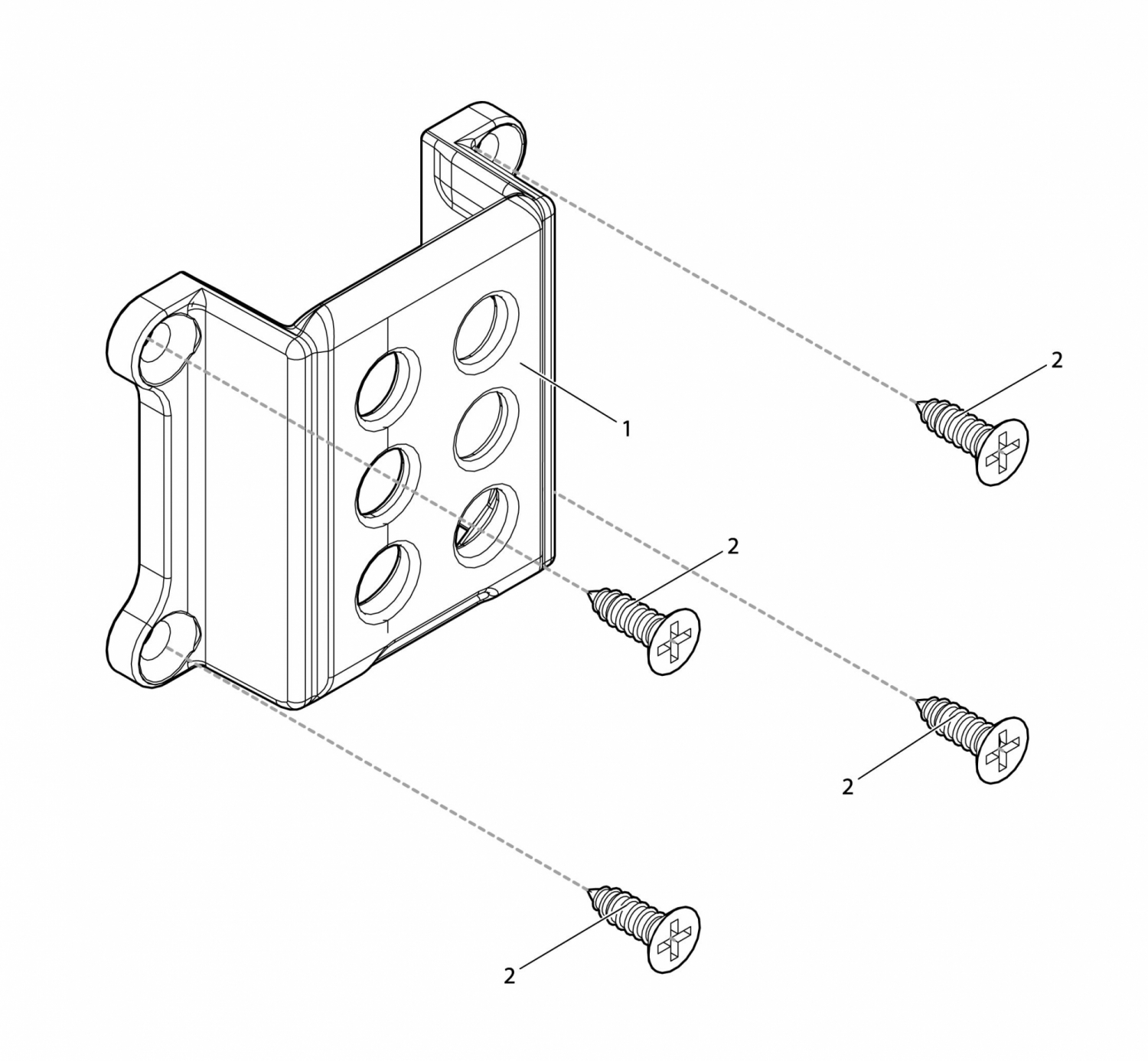 2

1

2

2

2