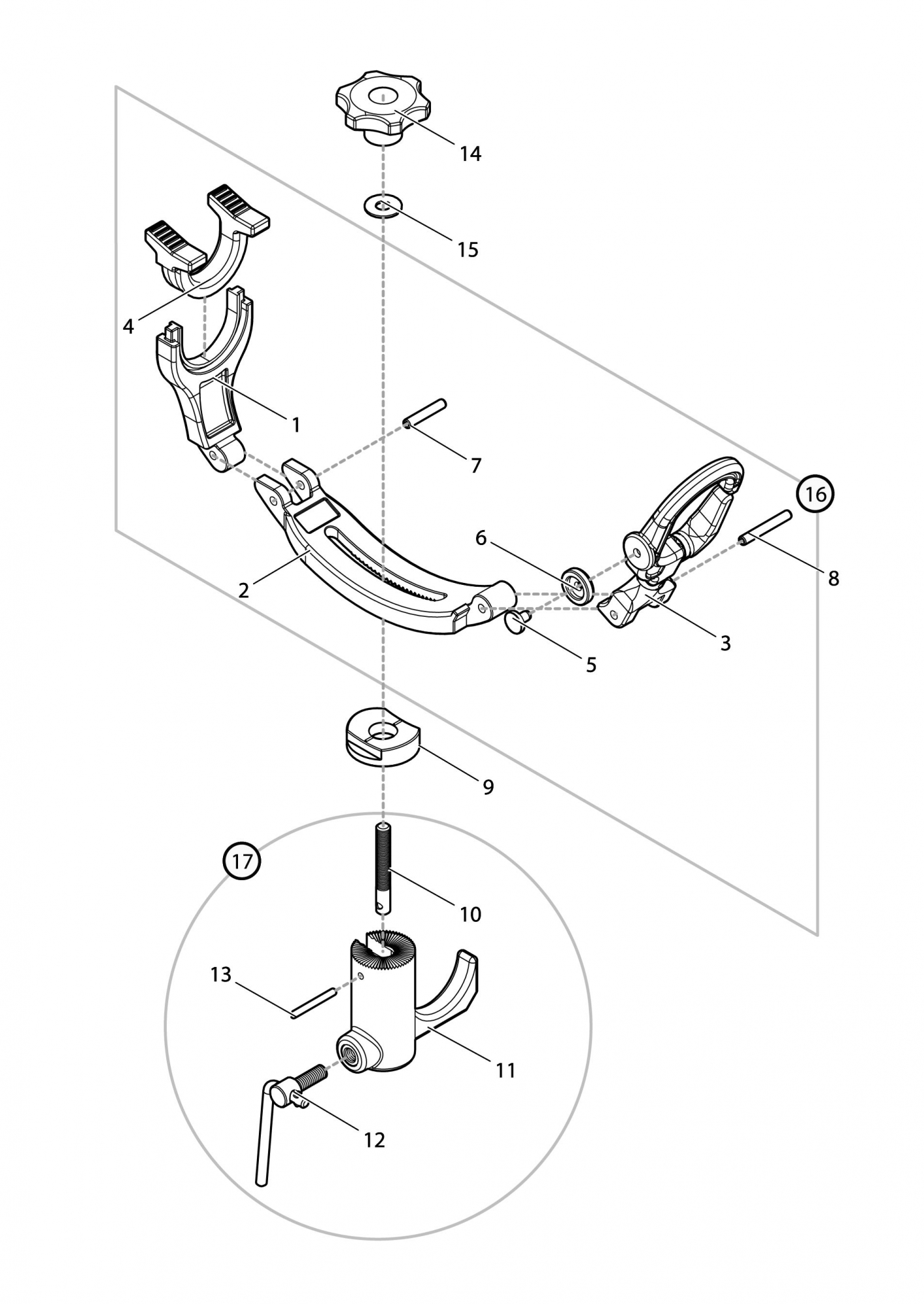 14
15
4
1
7
16
6
8
2
3
5
9
17
10
13
11
12