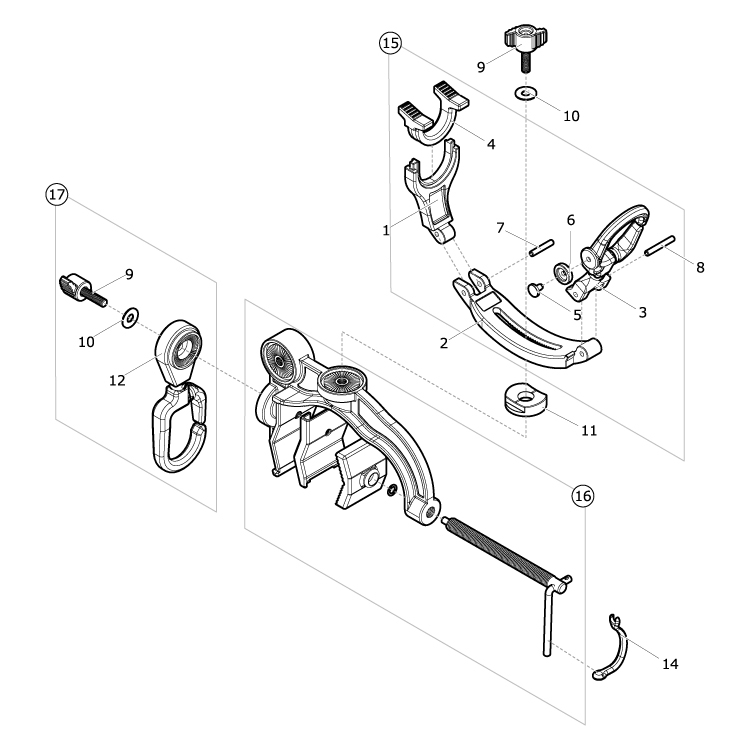 15
9
10
4
1
7
6
8
5
3
2
11
17
9
10
12
16
14