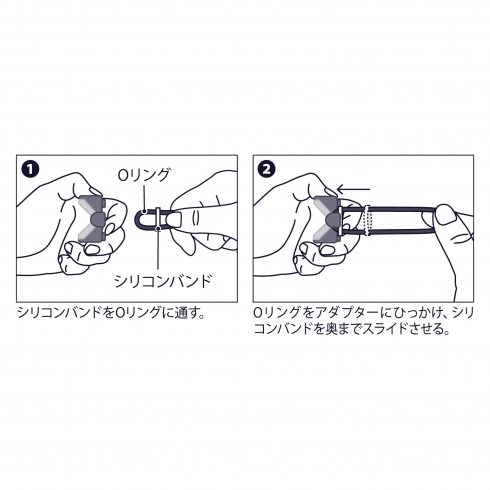 1

Oリング

シリコンバンド

シリコンバンドをOリングに通す。

2

Oリングをアダプターにひっかけ、シリコンバンドを奥までスライドさせる。